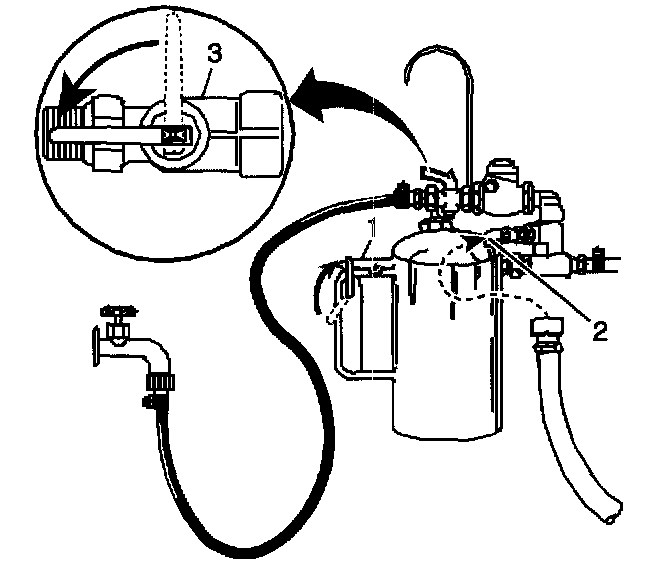 3
1
2