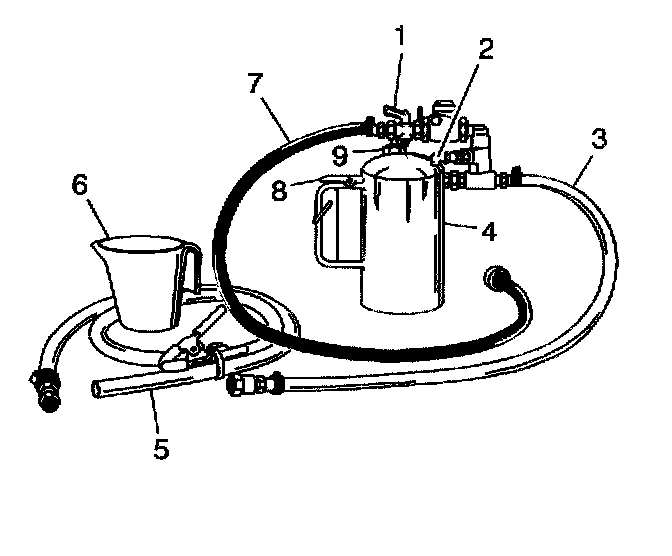 1
2
7
3
9
8
6
4
5