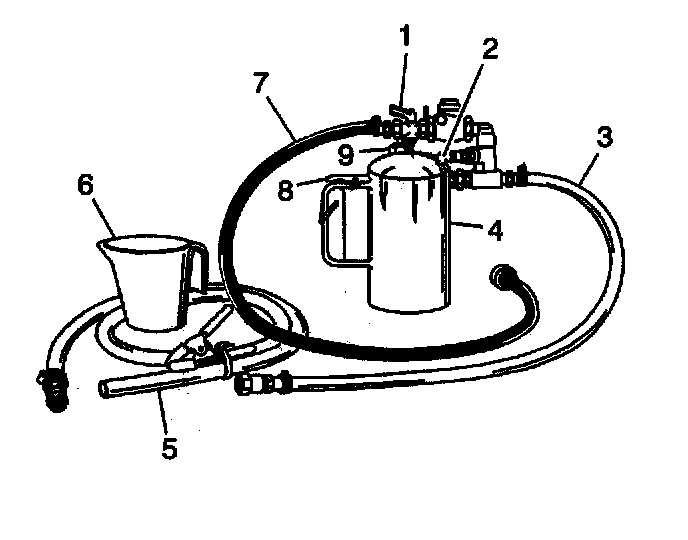 1
2
7
3
9
8
6
4
5