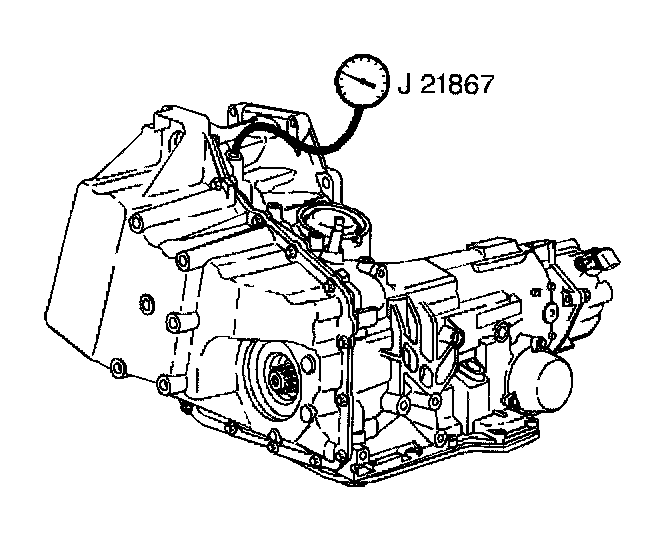 J 21867