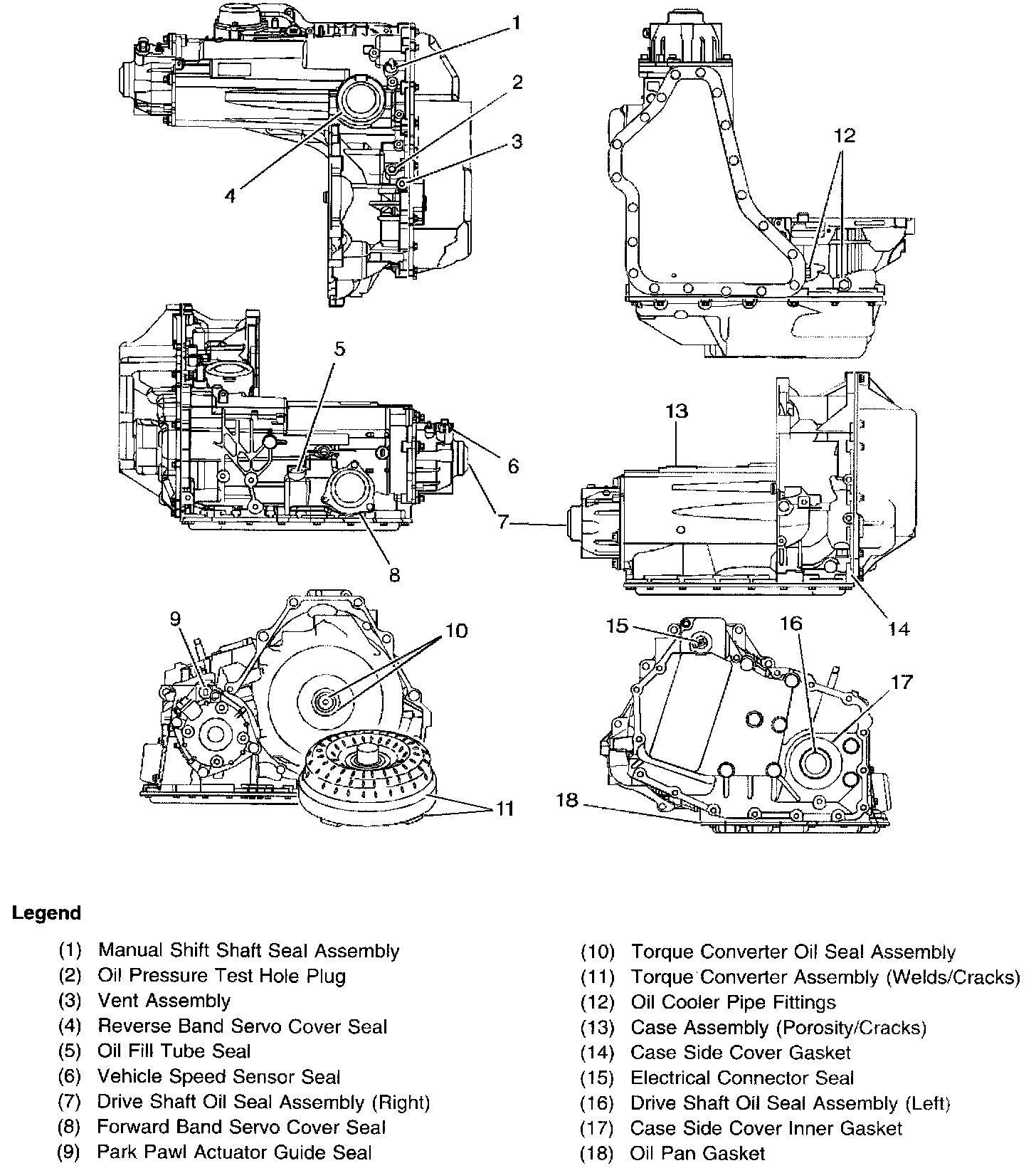 1
2
3
4
12
5
6
7
8
13
14
9
10
11
15
16
17
18

Legend

(1) Manual Shift Shaft Seal Assembly
(2) Oil Pressure Test Hole Plug
(3) Vent Assembly
(4) Reverse Band Servo Cover Seal
(5) Oil Fill Tube Seal
(6) Vehicle Speed Sensor Seal
(7) Drive Shaft Oil Seal Assembly (Right)
(8) Forward Band Servo Cover Seal
(9) Park Pawl Actuator Guide Seal

(10) Torque Converter Oil Seal Assembly
(11) Torque Converter Assembly (Welds/Cracks)
(12) Oil Cooler Pipe Fittings
(13) Case Assembly (Porosity/Cracks)
(14) Case Side Cover Gasket
(15) Electrical Connector Seal
(16) Drive Shaft Oil Seal Assembly (Left)
(17) Case Side Cover Inner Gasket
(18) Oil Pan Gasket