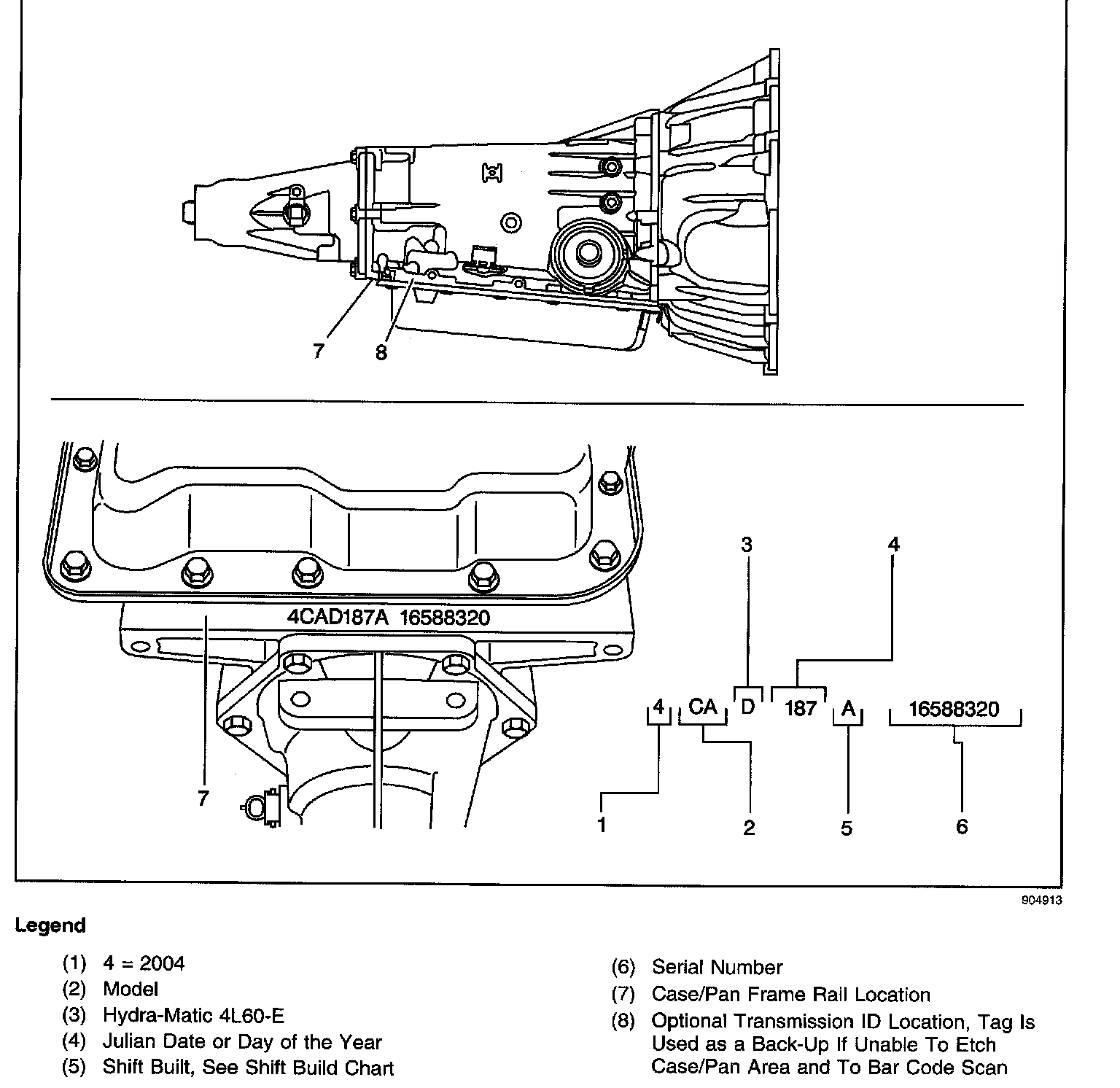 7
8

4CAD187A 16588320

7

3
4

4 CA D 187 A 16588320

1
2
5
6

904913

Legend

(1) 4 = 2004
(2) Model
(3) Hydra-Matic 4L60-E
(4) Julian Date or Day of the Year
(5) Shift Built, See Shift Build Chart
(6) Serial Number
(7) Case/Pan Frame Rail Location
(8) Optional Transmission ID Location, Tag Is Used as a Back-Up If Unable To Etch Case/Pan Area and To Bar Code Scan