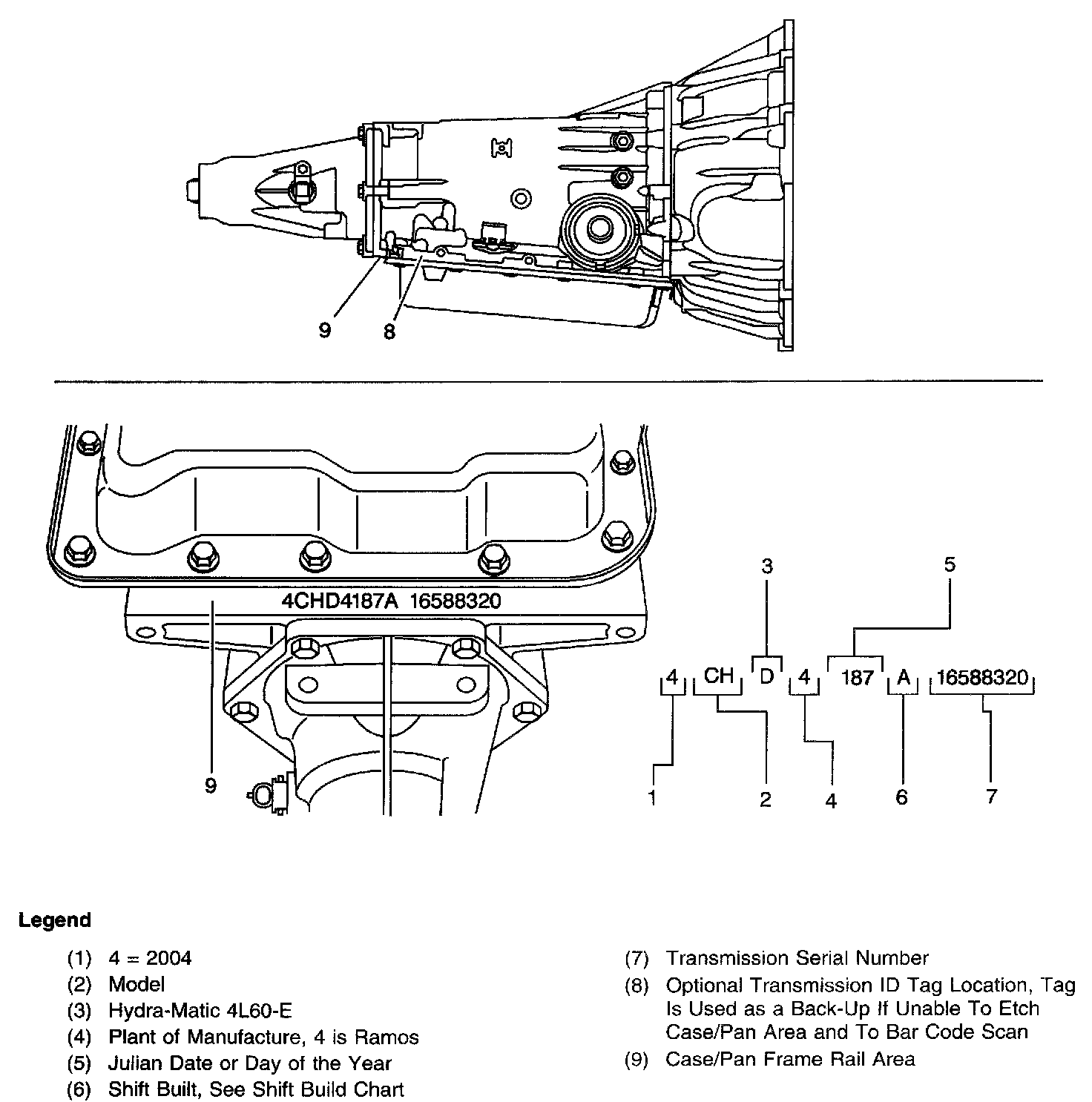 9
8

4CHD4187A 16588320

9

3
5
4 CH D 4 187 A 16588320
1
2
4
6
7

Legend

(1) 4 = 2004
(2) Model
(3) Hydra-Matic 4L60-E
(4) Plant of Manufacture, 4 is Ramos
(5) Julian Date or Day of the Year
(6) Shift Built, See Shift Build Chart

(7) Transmission Serial Number
(8) Optional Transmission ID Tag Location, Tag Is Used as a Back-Up If Unable To Etch Case/Pan Area and To Bar Code Scan
(9) Case/Pan Frame Rail Area