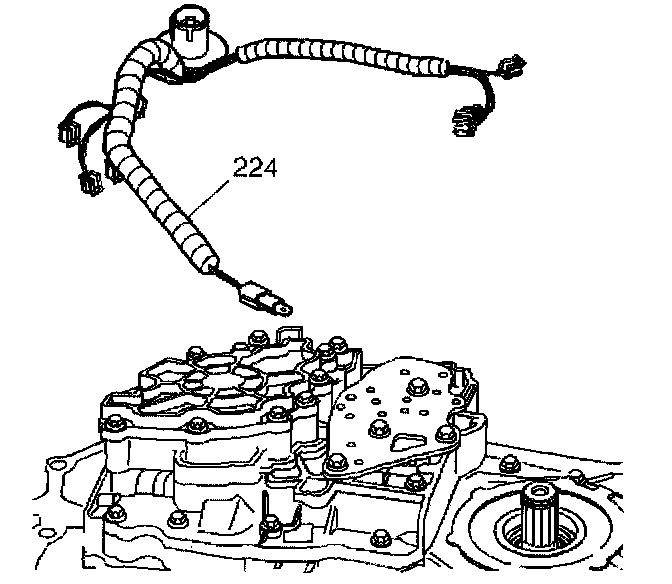 224