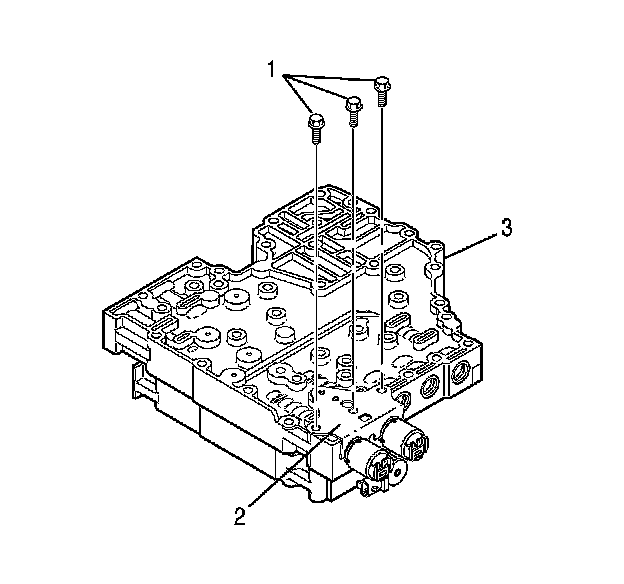 1
3
2