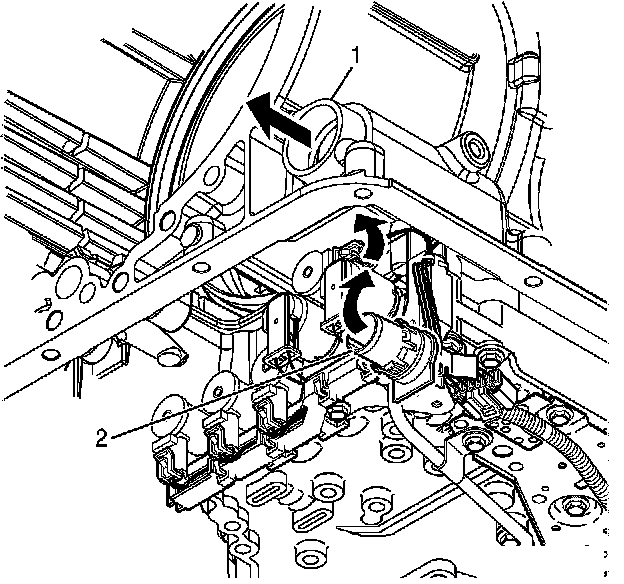 1

2