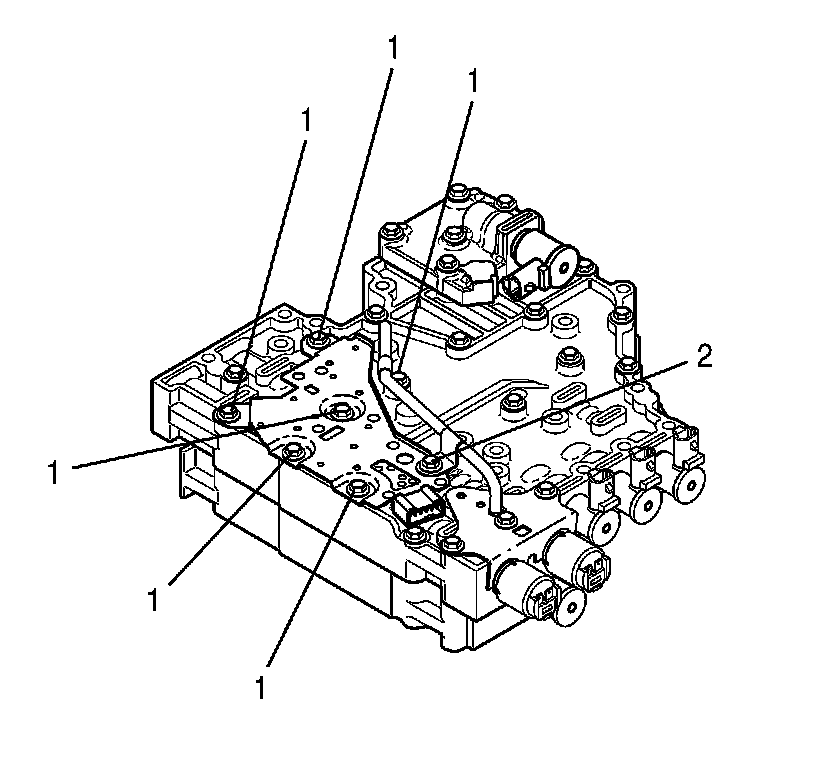 1
1
1
2
1
1
1