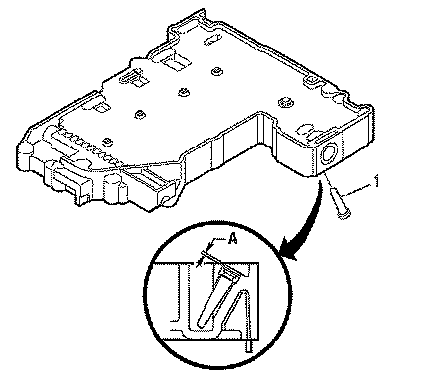 1
A