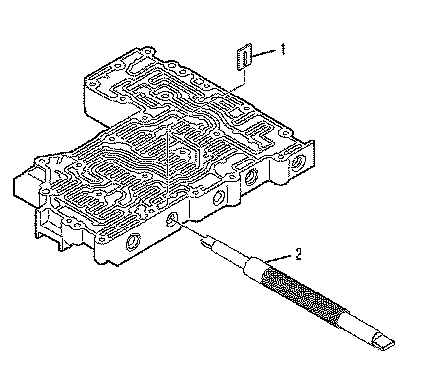 1

2