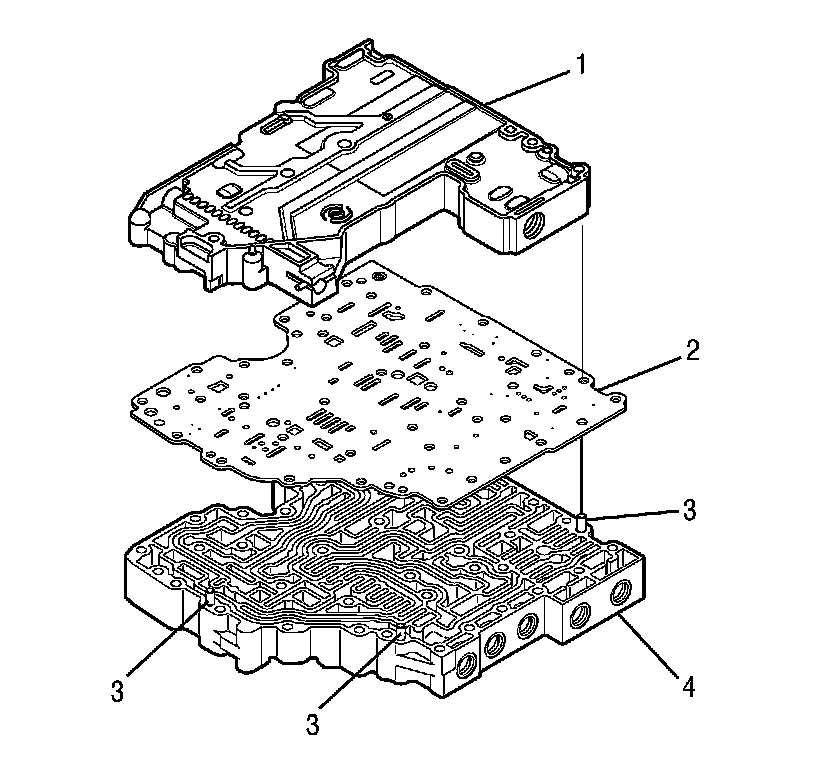 1
2
3
3
3
4