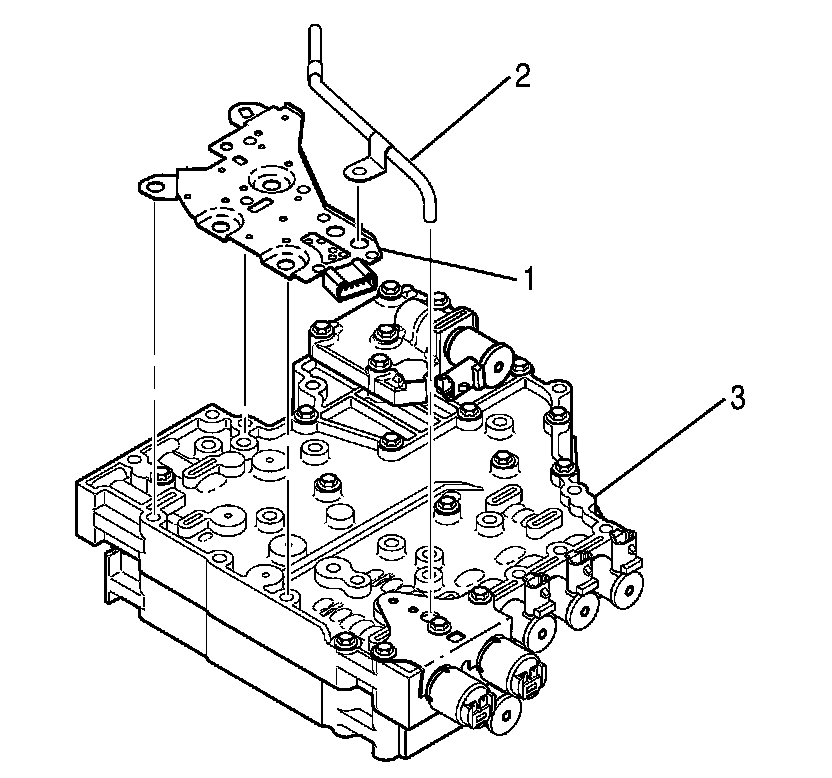 2
1
3