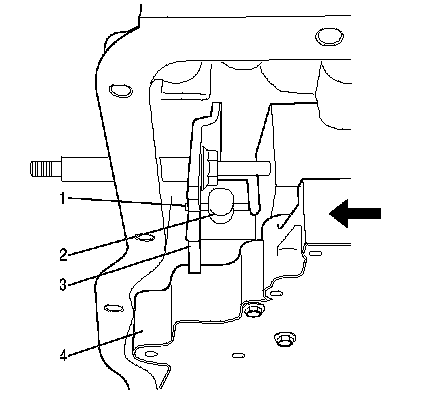 1
2
3
4