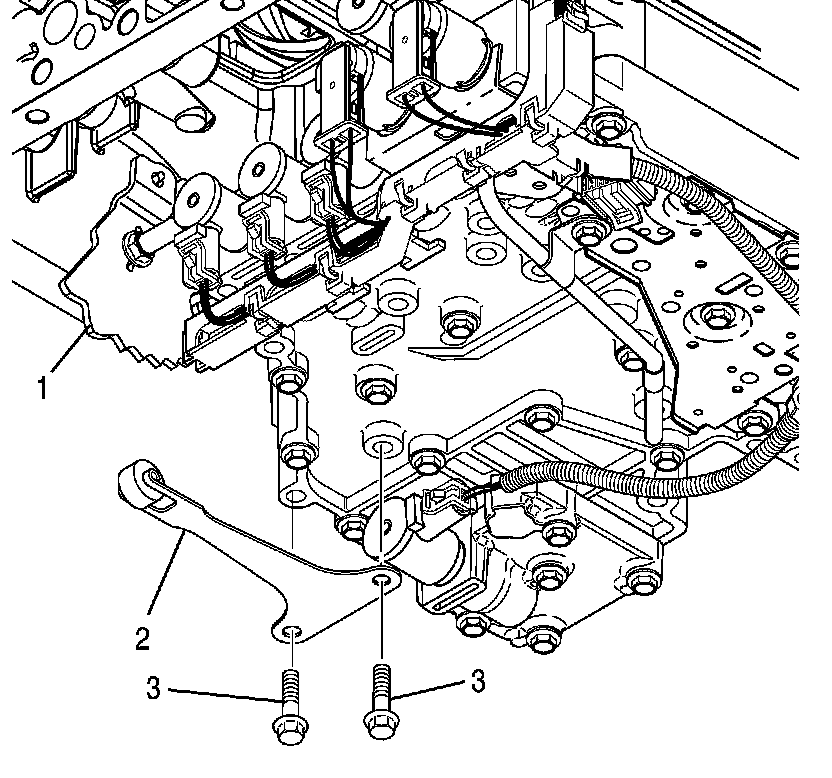 1
2
3
3