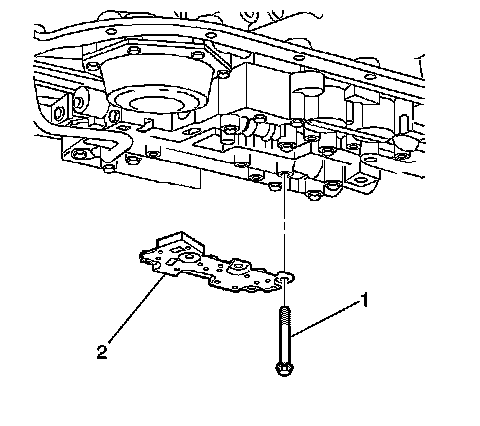 1

2