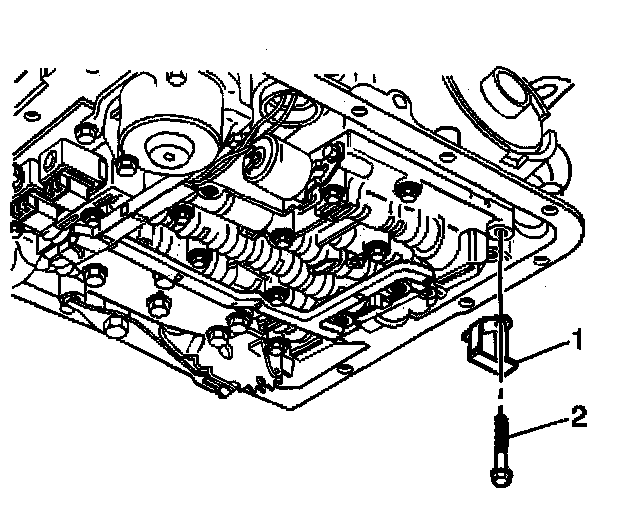 1
2