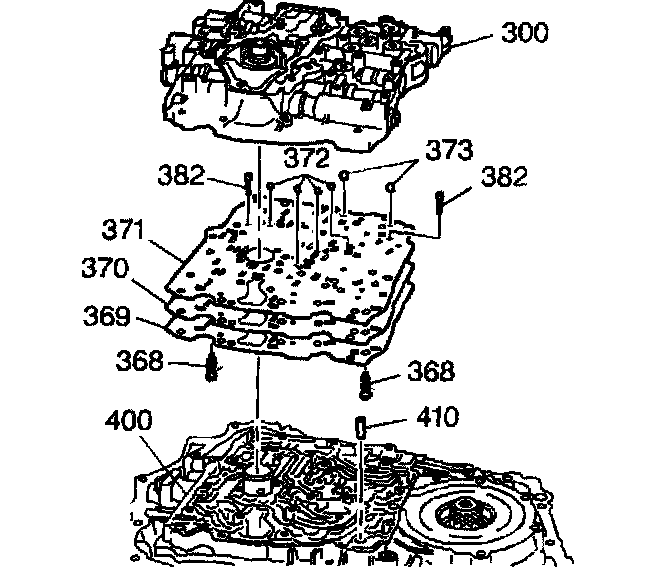 300
372
373
382
382
371
370
369
368
368
400
410