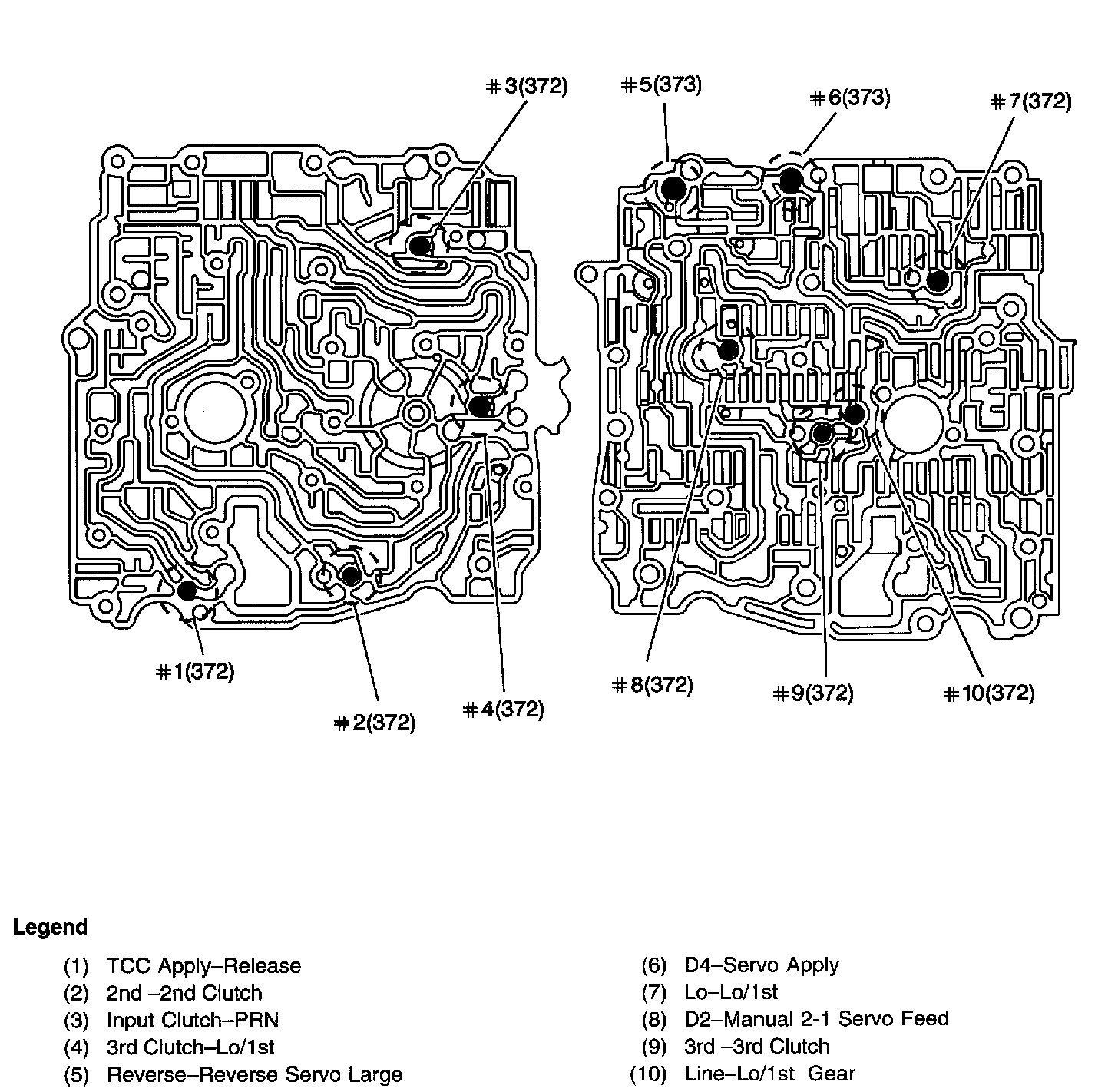 #3(372)
#5(373)
#6(373)
#7(372)
#1(372)
#2(372)
#4(372)
#8(372)
#9(372)
#10(372)

Legend

(1) TCC Apply–Release
(2) 2nd –2nd Clutch
(3) Input Clutch–PRN
(4) 3rd Clutch–Lo/1st
(5) Reverse–Reverse Servo Large

(6) D4–Servo Apply
(7) Lo–Lo/1st
(8) D2–Manual 2-1 Servo Feed
(9) 3rd –3rd Clutch
(10) Line–Lo/1st Gear