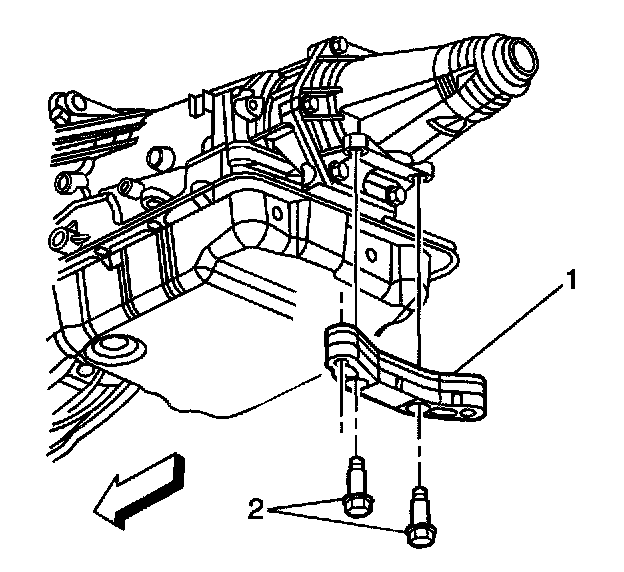 1

2