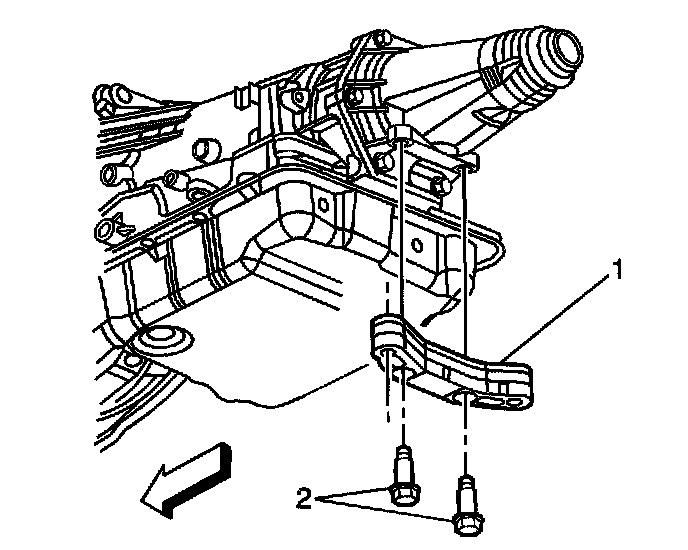 1
2