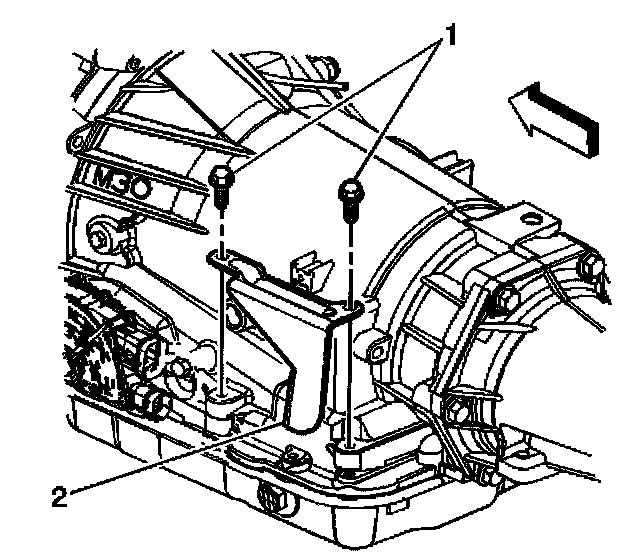 1
M30
2