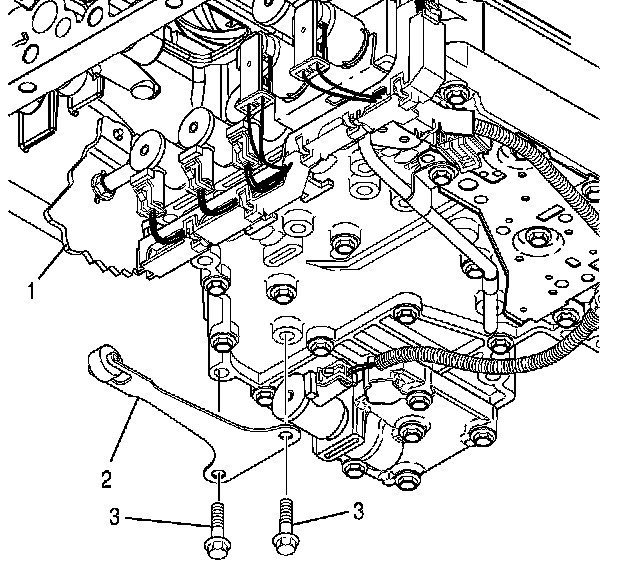 1
2
3
3