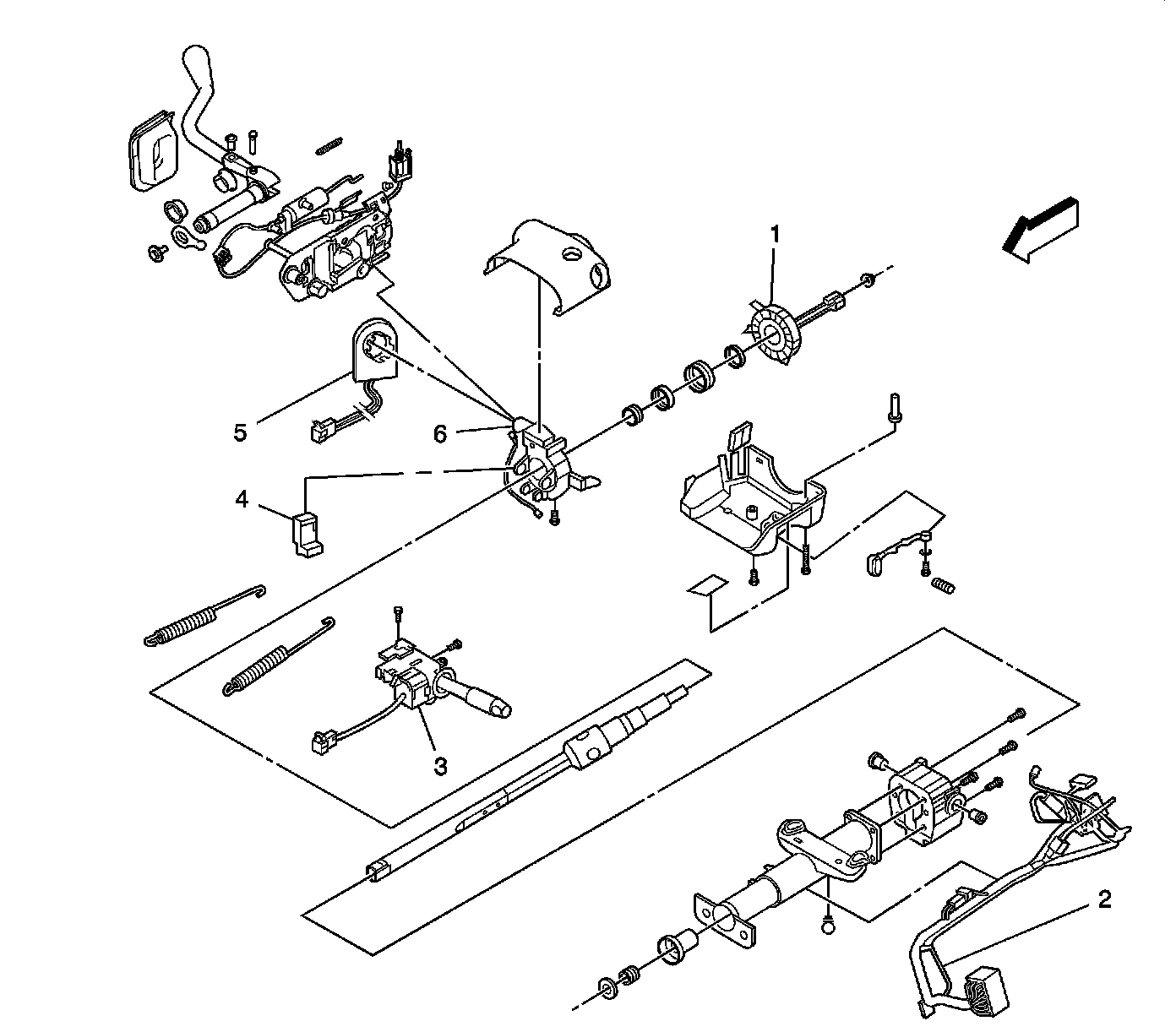 1
5
6
4
3
2