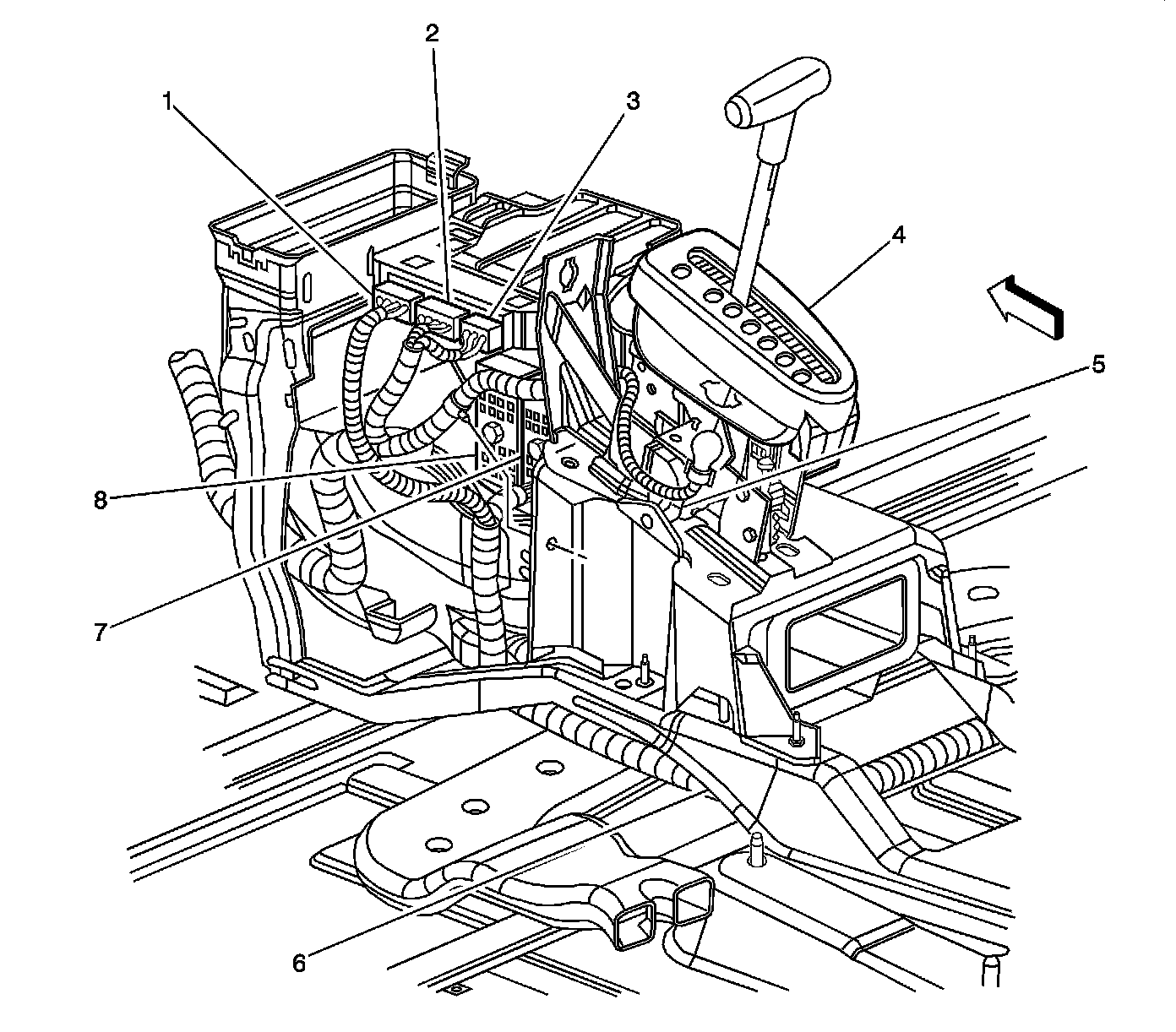 2
1
3
4
5
8
7
6