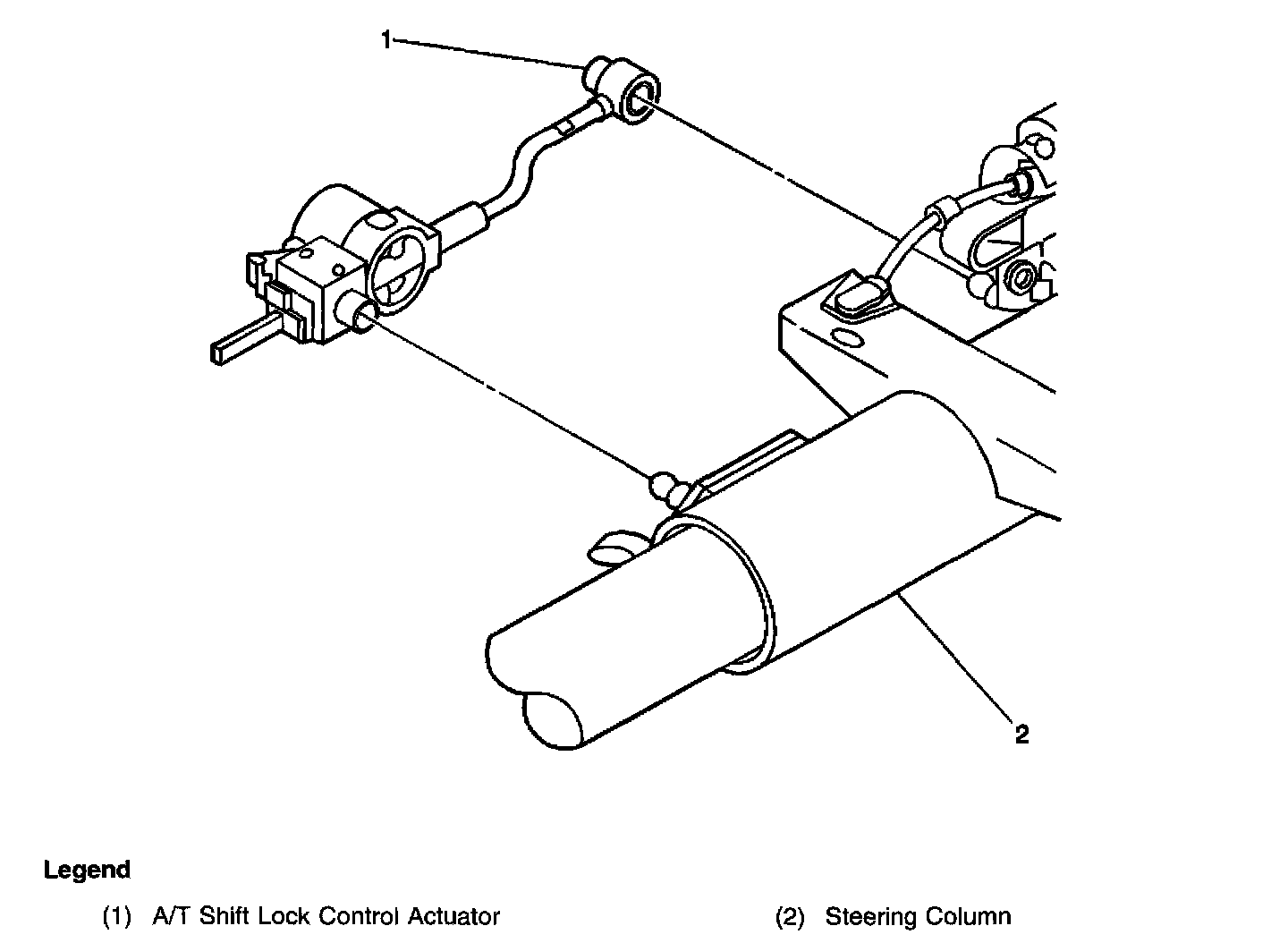 1

2

Legend

(1) A/T Shift Lock Control Actuator

(2) Steering Column