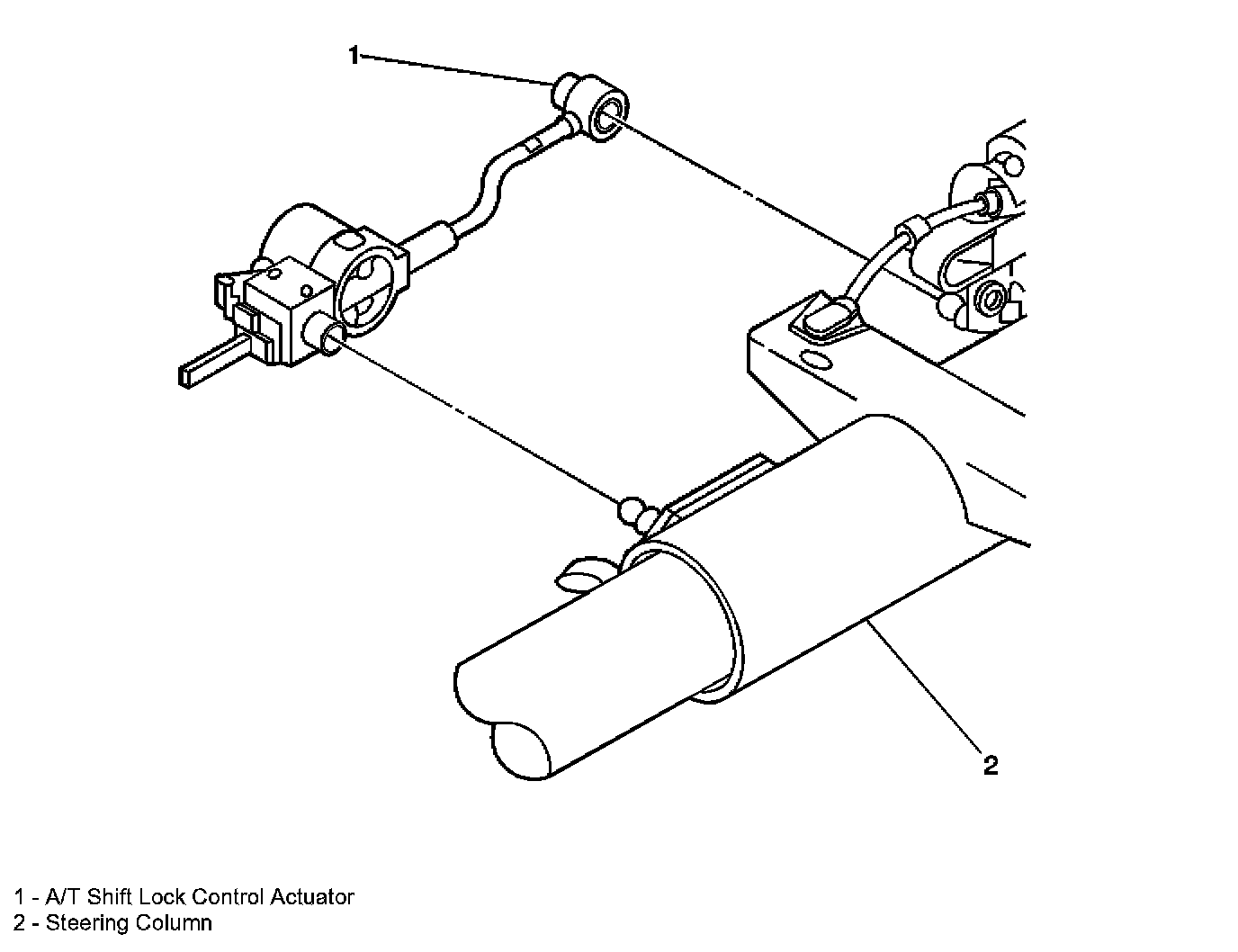 1

2

1 - A/T Shift Lock Control Actuator
2 - Steering Column