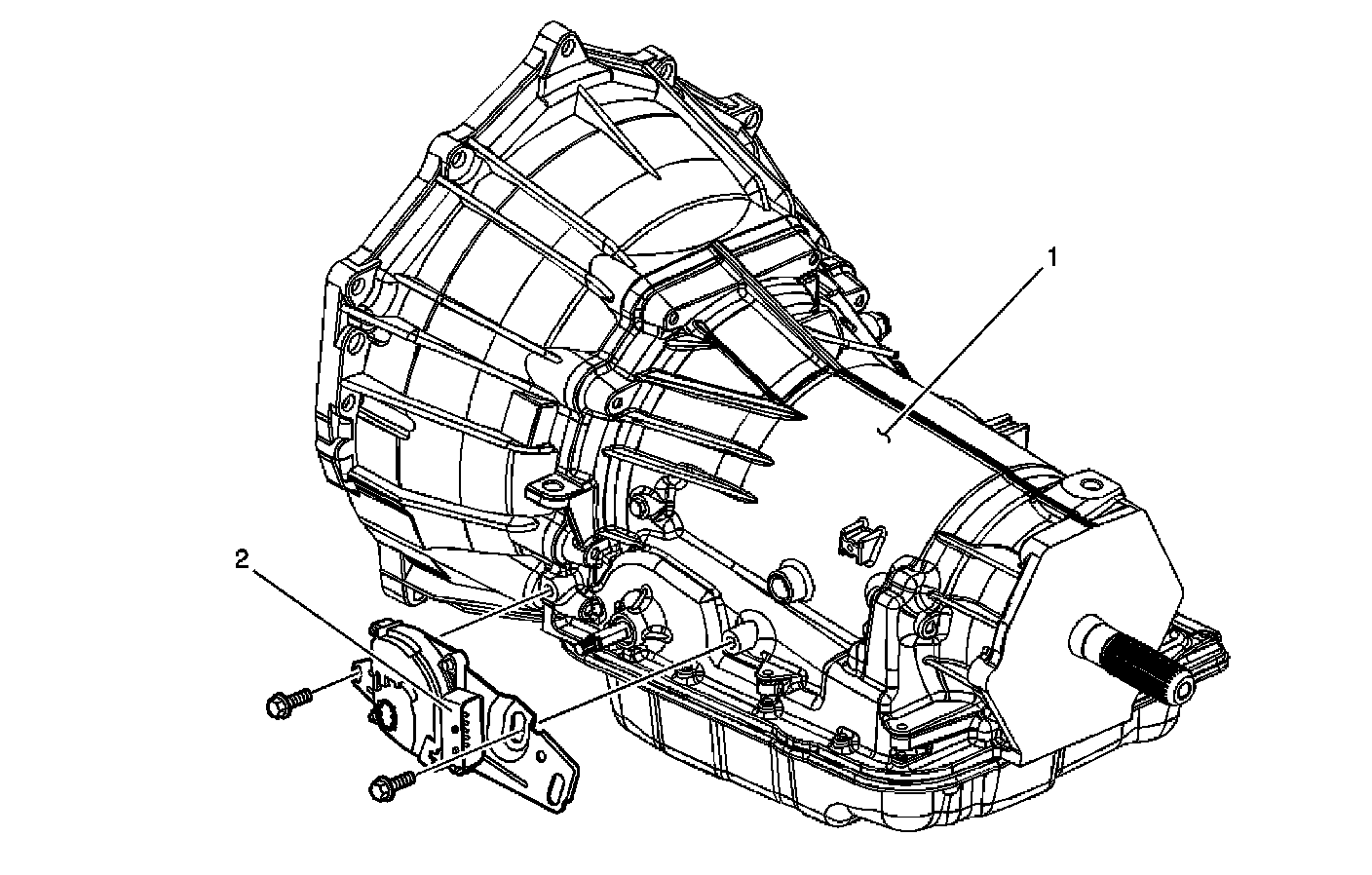 1

2