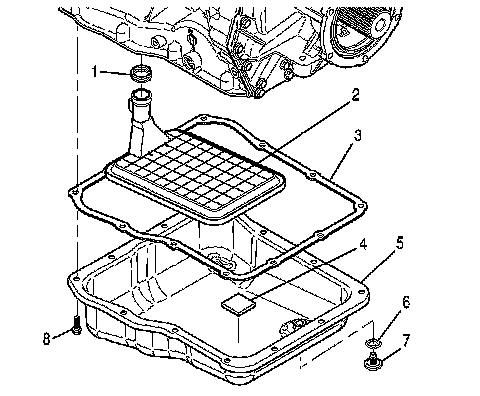 1
2
3
4
5
6
7
8