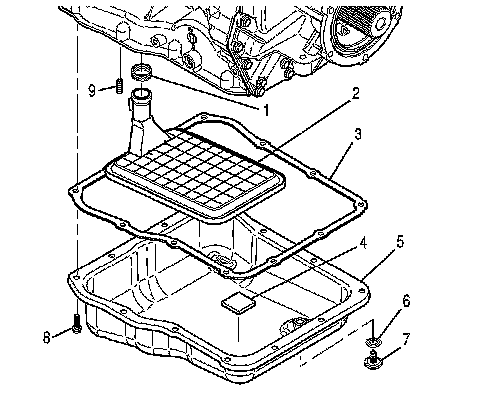 9
1
2
3
4
5
6
7
8