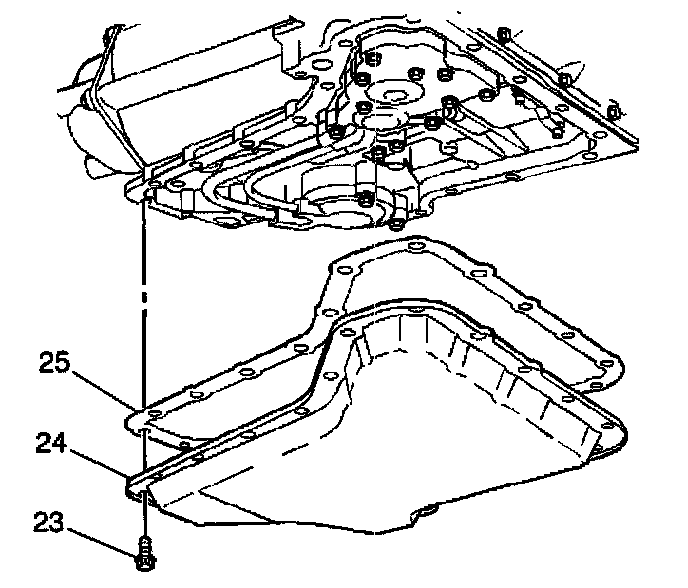 25
24
23