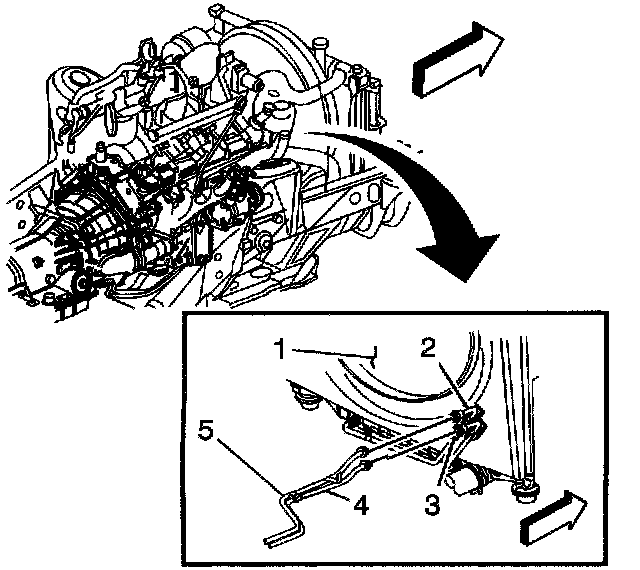 1
2
5
4
3