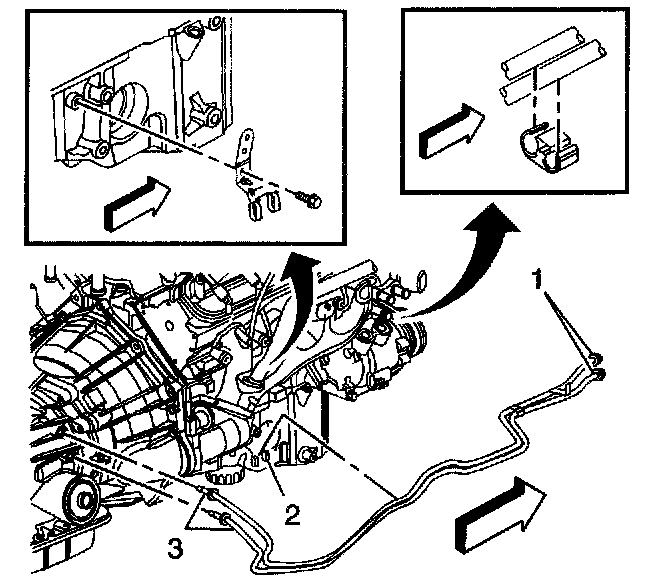 1

2

3