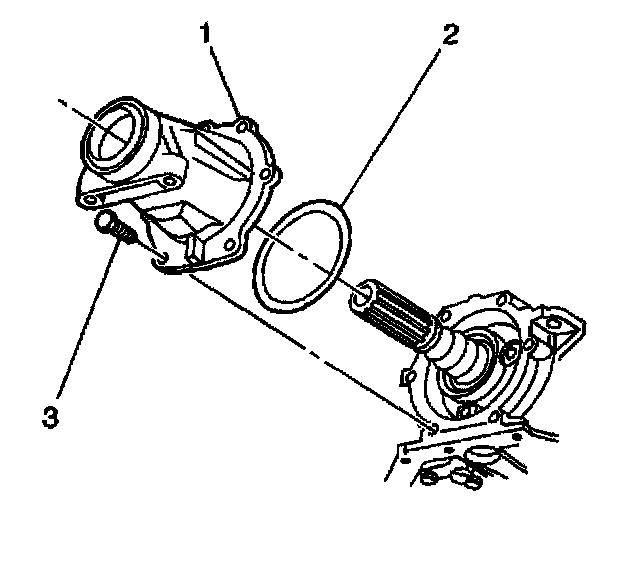 1
2
3