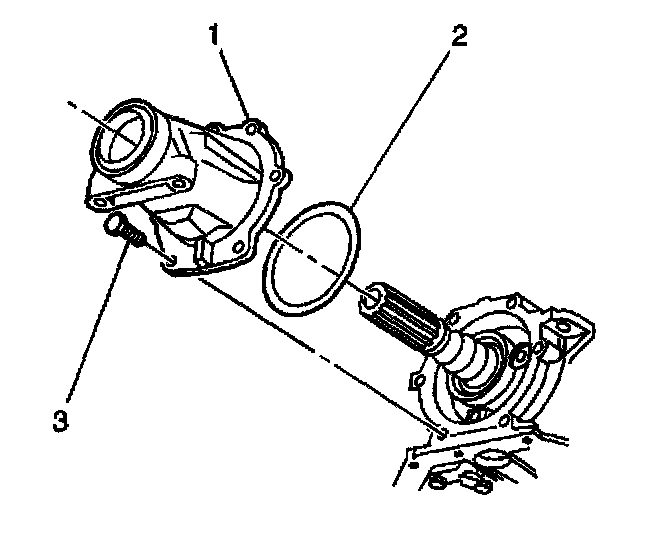 1
2
3