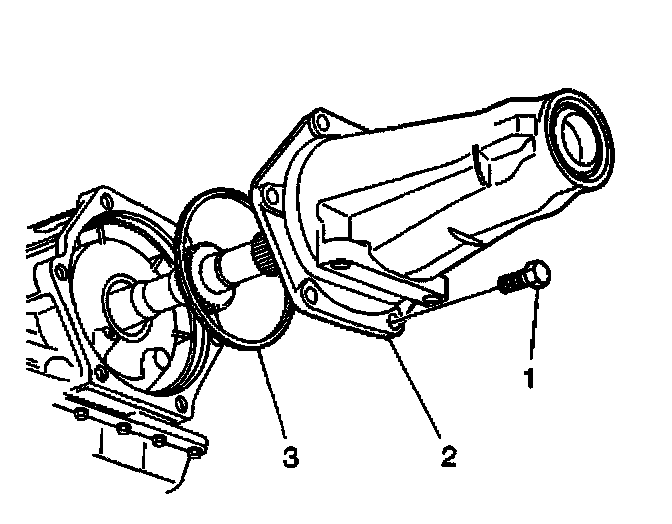 1
3
2