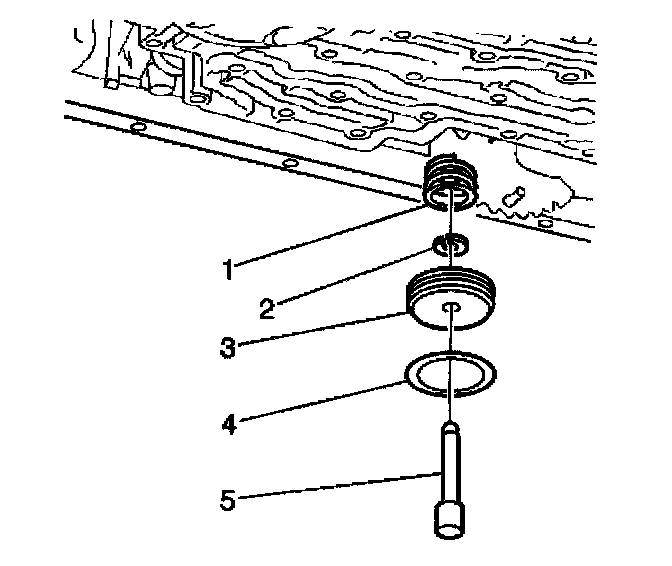 1
2
3
4
5