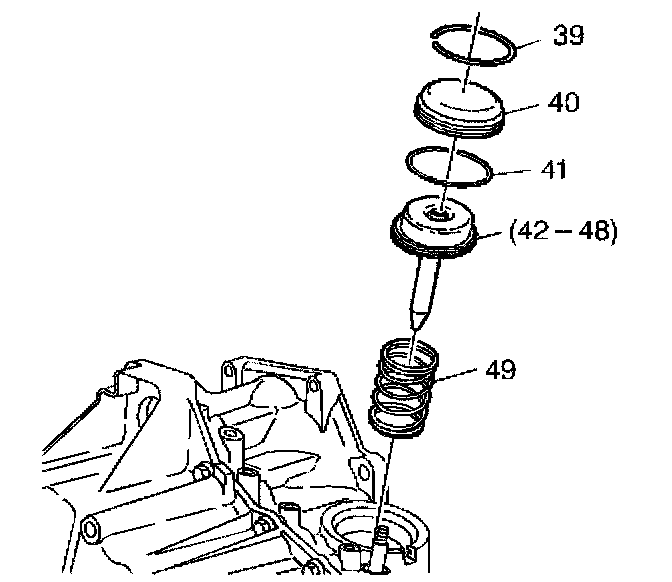 39
40
41
(42 – 48)
49