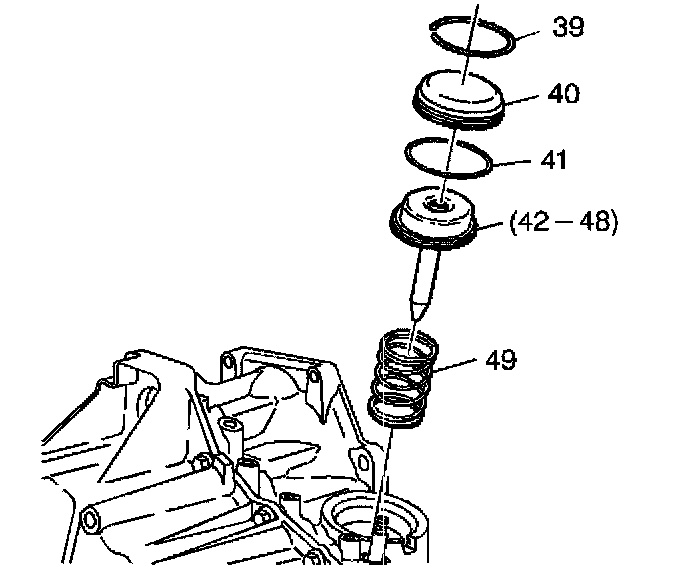 39
40
41
(42 – 48)
49