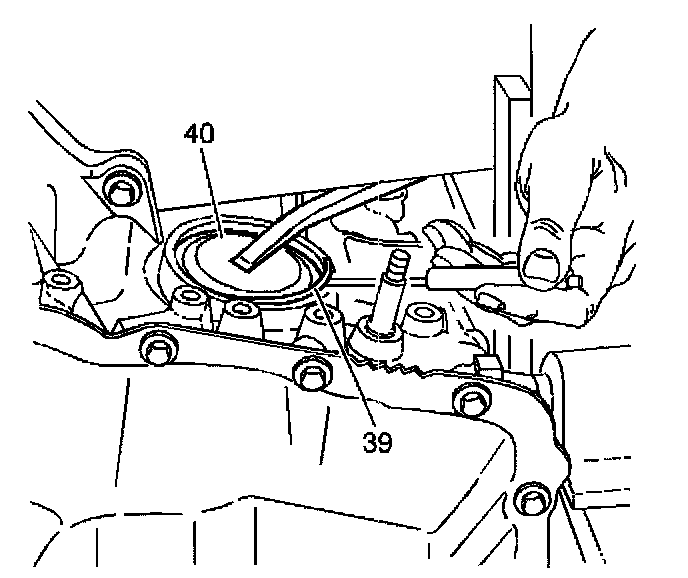 40

39