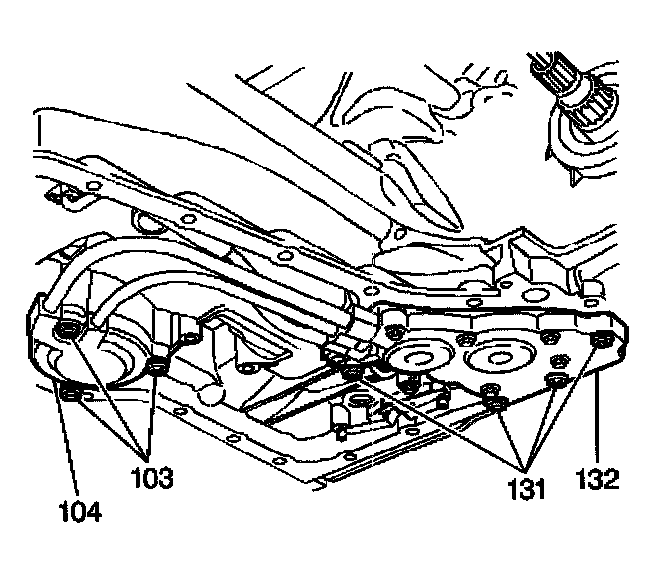 103
104
131
132