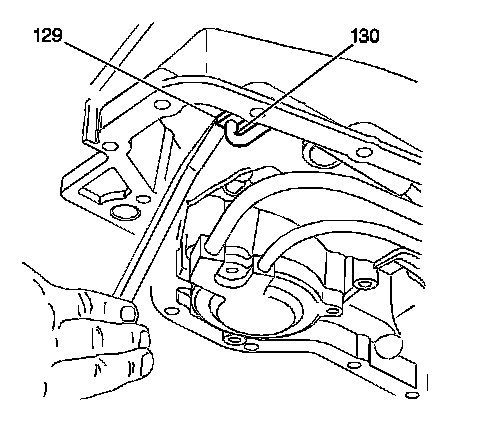 129
130