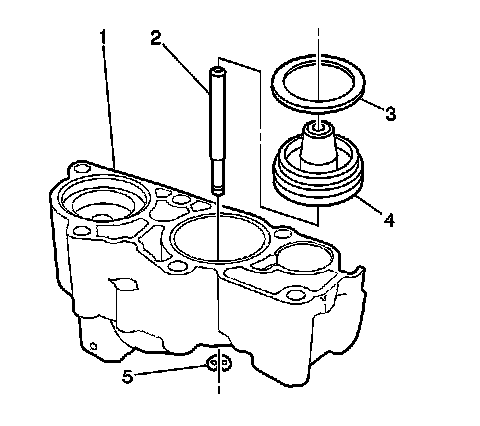 1
2
3
4
5