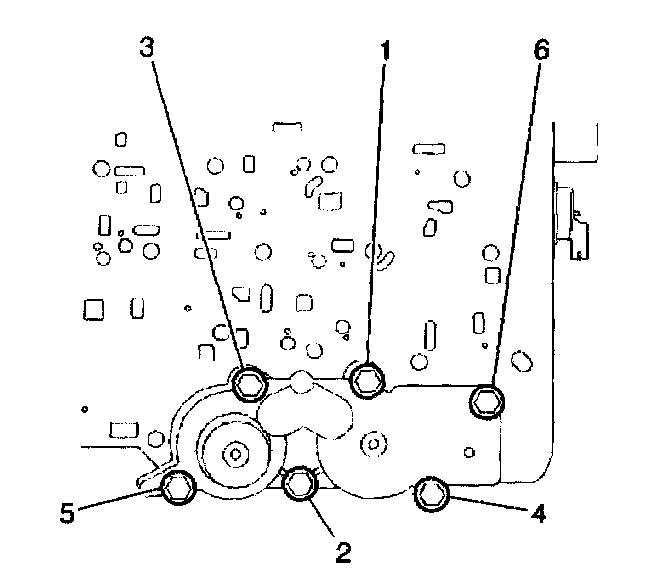 3
1
6
5
2
4