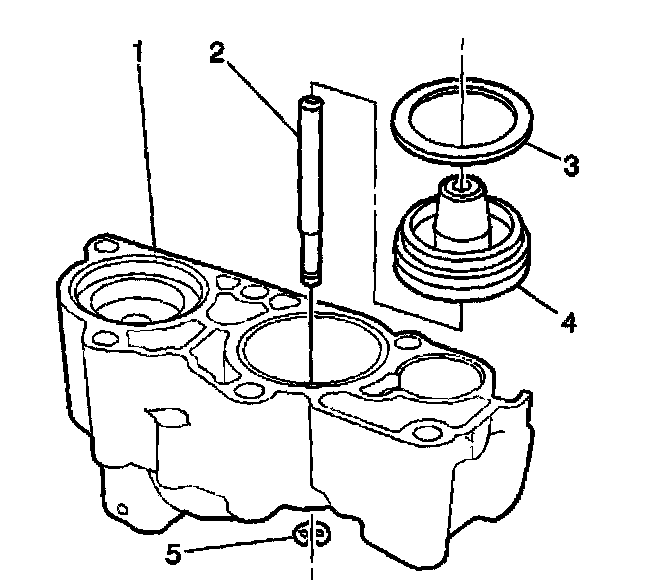 1
2
3
4
5