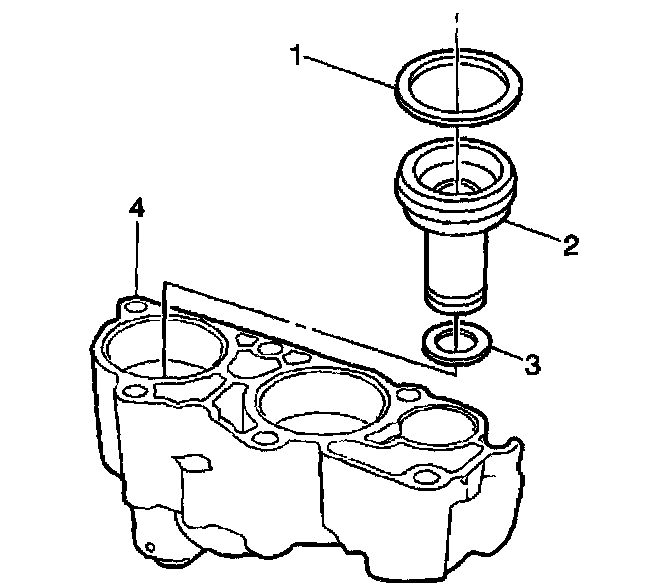 1
2
3
4