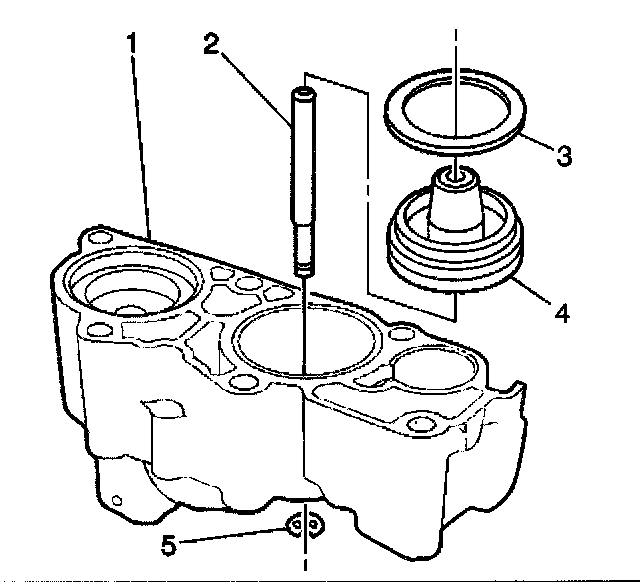 1
2
3
4
5