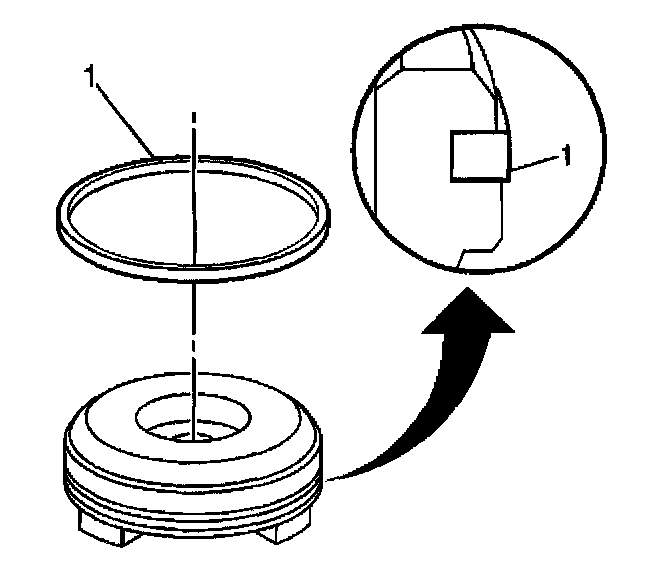 1

1